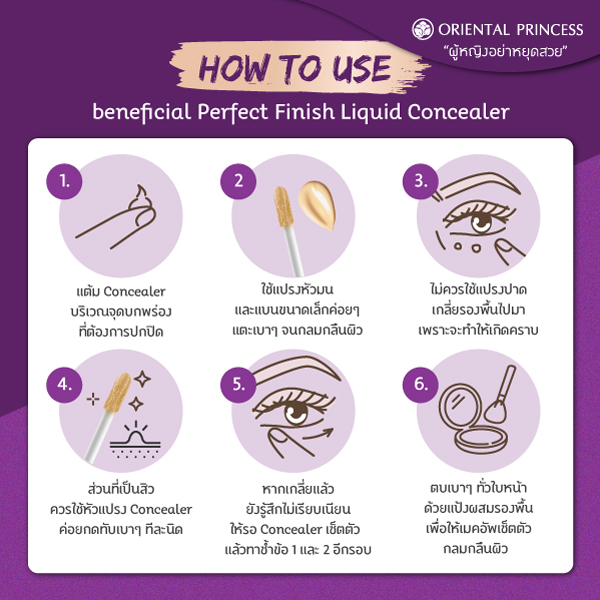 ORIENTAL PRINCESS
"ผู้หญิงอย่าหยุดสวย"

HOW TO USE

beneficial Perfect Finish Liquid Concealer

1.

แต้ม Concealer บริเวณจุดบกพร่อง ที่ต้องการปกปิด

2

ใช้แปรงหัวมน และแบนขนาดเล็กค่อยๆ แตะเบาๆ จนกลมกลืนผิว

3.

ไม่ควรใช้แปรงปาด เกลี่ยรองพื้นไปมา เพราะจะทำให้เกิดคราบ

4.

ส่วนที่เป็นสิว ควรใช้หัวแปรง Concealer ค่อยกดทับเบาๆ ทีละนิด

5.

หากเกลี่ยแล้ว ยังรู้สึกไม่เรียบเนียน ให้รอ Concealer เซ็ตตัว แล้วทาซ้ำข้อ 1 และ 2 อีกรอบ

6.

ตบเบาๆ ทั่วใบหน้า ด้วยแป้งผสมรองพื้น เพื่อให้เมคอัพเซ็ตตัว กลมกลืนผิว